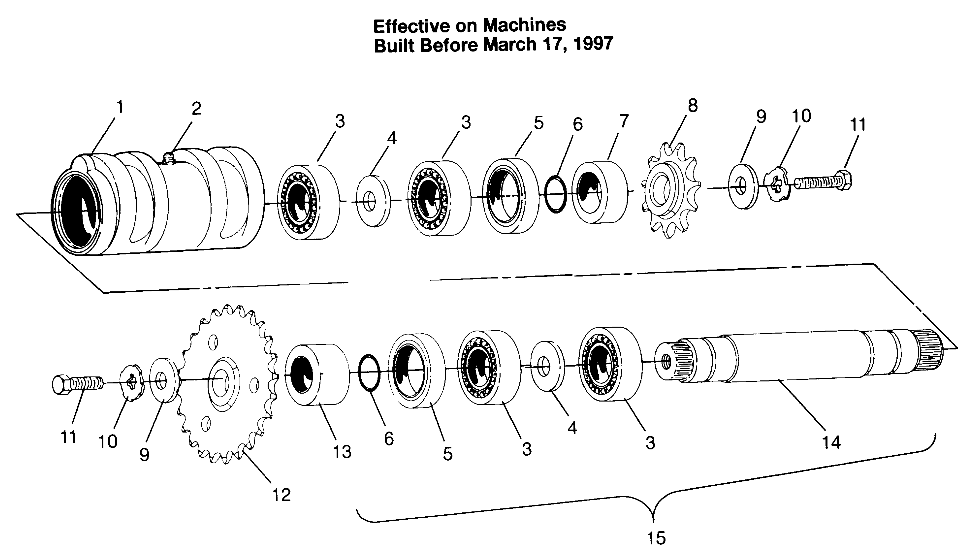 Effective on Machines
Built Before March 17, 1997

1
2
3
4
3
5
6
7
8
9
10
11

11
10
9
12
13
6
5
3
4
3
14
15